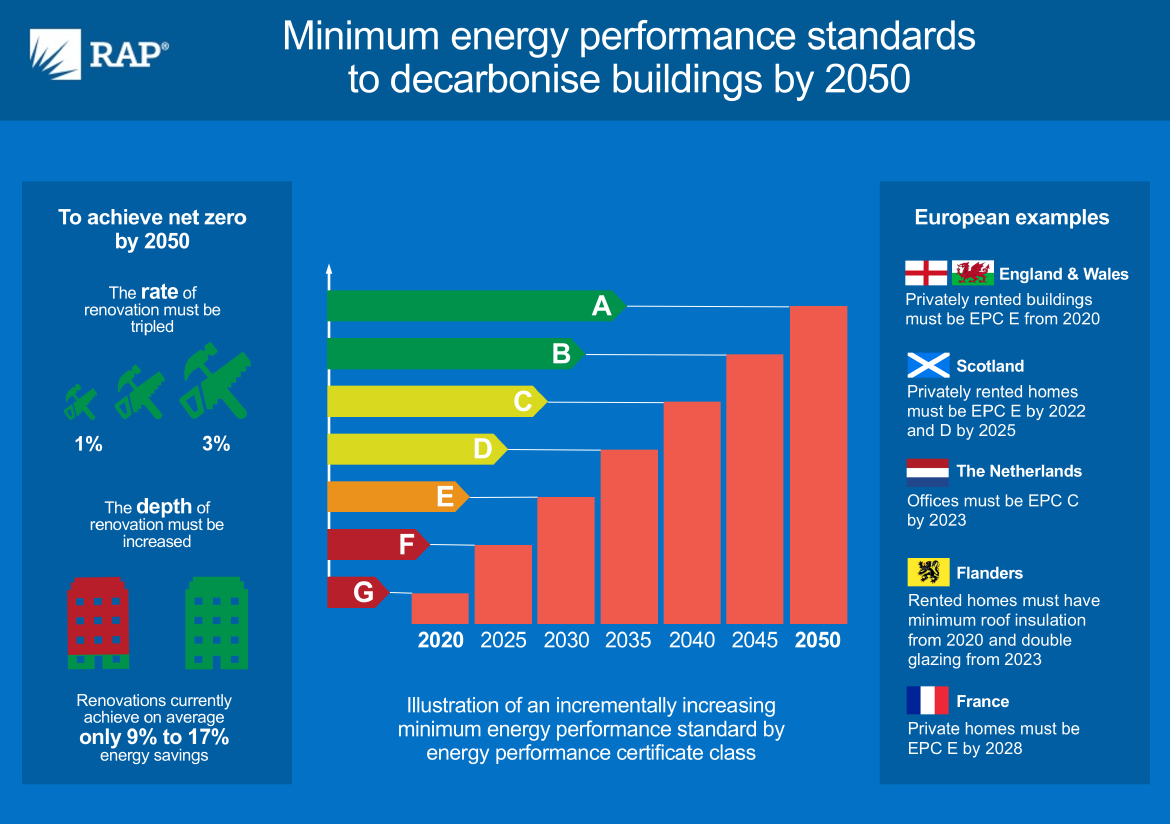 RAP®

Minimum energy performance standards to decarbonise buildings by 2050

To achieve net zero by 2050

The rate of renovation must be tripled

1%

3%

The depth of renovation must be increased

Renovations currently achieve on average only 9% to 17% energy savings

A
B
C
D
E
F
G

2020 2025 2030 2035 2040 2045 2050

Illustration of an incrementally increasing minimum energy performance standard by energy performance certificate class

European examples

England & Wales
Privately rented buildings must be EPC E from 2020

Scotland
Privately rented homes must be EPC E by 2022 and D by 2025

The Netherlands
Offices must be EPC C by 2023

Flanders
Rented homes must have minimum roof insulation from 2020 and double glazing from 2023

France
Private homes must be EPC E by 2028